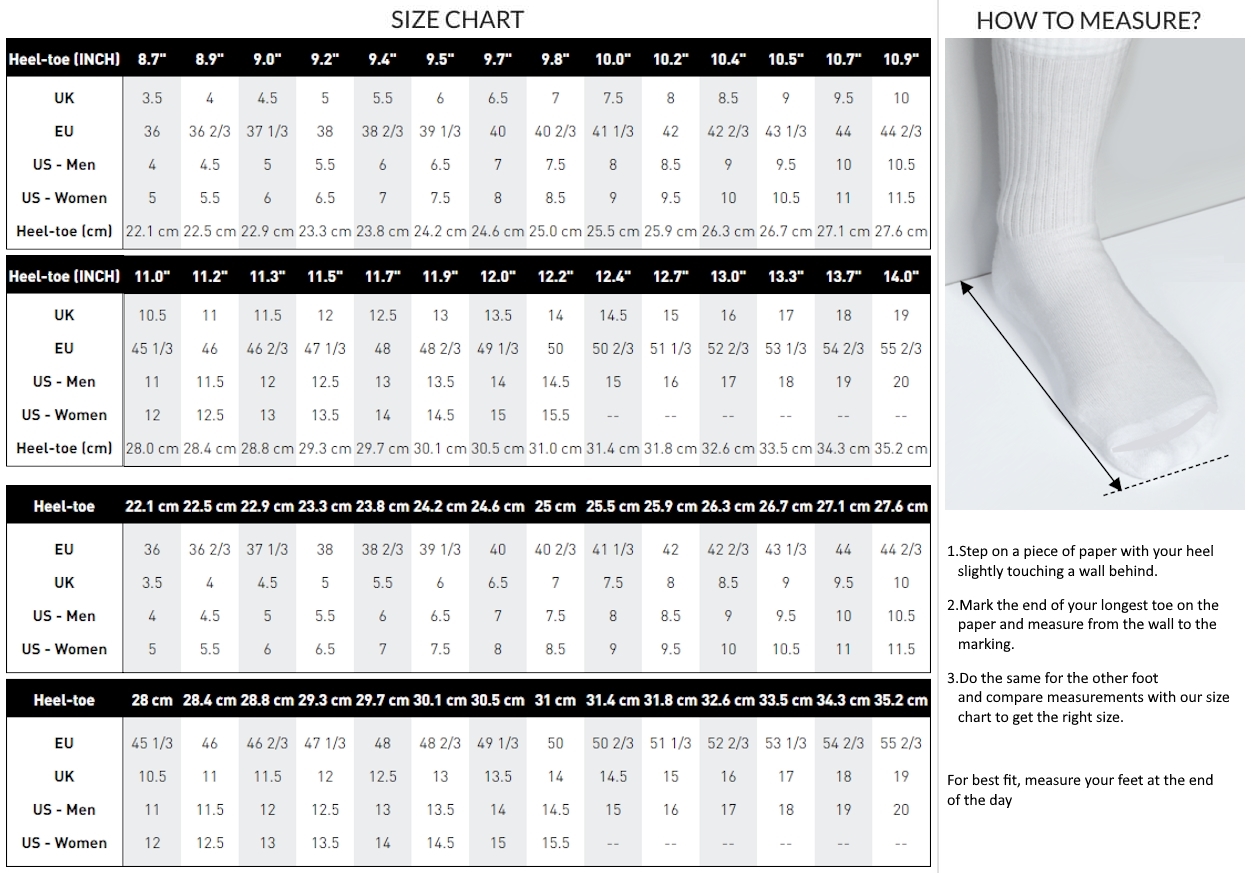 SIZE CHART

| Heel-toe (INCH) | 8.7" | 8.9" | 9.0" | 9.2" | 9.4" | 9.5" | 9.7" | 9.8" | 10.0" | 10.2" | 10.4" | 10.5" | 10.7" | 10.9" |
|---|---|---|---|---|---|---|---|---|---|---|---|---|---|---|
| UK | 3.5 | 4 | 4.5 | 5 | 5.5 | 6 | 6.5 | 7 | 7.5 | 8 | 8.5 | 9 | 9.5 | 10 |
| EU | 36 | 36 2/3 | 37 1/3 | 38 | 38 2/3 | 39 1/3 | 40 | 40 2/3 | 41 1/3 | 42 | 42 2/3 | 43 1/3 | 44 | 44 2/3 |
| US - Men | 4 | 4.5 | 5 | 5.5 | 6 | 6.5 | 7 | 7.5 | 8 | 8.5 | 9 | 9.5 | 10 | 10.5 |
| US - Women | 5 | 5.5 | 6 | 6.5 | 7 | 7.5 | 8 | 8.5 | 9 | 9.5 | 10 | 10.5 | 11 | 11.5 |
| Heel-toe (cm) | 22.1 cm | 22.5 cm | 22.9 cm | 23.3 cm | 23.8 cm | 24.2 cm | 24.6 cm | 25.0 cm | 25.5 cm | 25.9 cm | 26.3 cm | 26.7 cm | 27.1 cm | 27.6 cm |

| Heel-toe (INCH) | 11.0" | 11.2" | 11.3" | 11.5" | 11.7" | 11.9" | 12.0" | 12.2" | 12.4" | 12.7" | 13.0" | 13.3" | 13.7" | 14.0" |
|---|---|---|---|---|---|---|---|---|---|---|---|---|---|---|
| UK | 10.5 | 11 | 11.5 | 12 | 12.5 | 13 | 13.5 | 14 | 14.5 | 15 | 16 | 17 | 18 | 19 |
| EU | 45 1/3 | 46 | 46 2/3 | 47 1/3 | 48 | 48 2/3 | 49 1/3 | 50 | 50 2/3 | 51 1/3 | 52 2/3 | 53 1/3 | 54 2/3 | 55 2/3 |
| US - Men | 11 | 11.5 | 12 | 12.5 | 13 | 13.5 | 14 | 14.5 | 15 | 16 | 17 | 18 | 19 | 20 |
| US - Women | 12 | 12.5 | 13 | 13.5 | 14 | 14.5 | 15 | 15.5 | -- | -- | -- | -- | -- | -- |
| Heel-toe (cm) | 28.0 cm | 28.4 cm | 28.8 cm | 29.3 cm | 29.7 cm | 30.1 cm | 30.5 cm | 31.0 cm | 31.4 cm | 31.8 cm | 32.6 cm | 33.5 cm | 34.3 cm | 35.2 cm |

| Heel-toe | 22.1 cm | 22.5 cm | 22.9 cm | 23.3 cm | 23.8 cm | 24.2 cm | 24.6 cm | 25 cm | 25.5 cm | 25.9 cm | 26.3 cm | 26.7 cm | 27.1 cm | 27.6 cm |
|---|---|---|---|---|---|---|---|---|---|---|---|---|---|---|
| EU | 36 | 36 2/3 | 37 1/3 | 38 | 38 2/3 | 39 1/3 | 40 | 40 2/3 | 41 1/3 | 42 | 42 2/3 | 43 1/3 | 44 | 44 2/3 |
| UK | 3.5 | 4 | 4.5 | 5 | 5.5 | 6 | 6.5 | 7 | 7.5 | 8 | 8.5 | 9 | 9.5 | 10 |
| US - Men | 4 | 4.5 | 5 | 5.5 | 6 | 6.5 | 7 | 7.5 | 8 | 8.5 | 9 | 9.5 | 10 | 10.5 |
| US - Women | 5 | 5.5 | 6 | 6.5 | 7 | 7.5 | 8 | 8.5 | 9 | 9.5 | 10 | 10.5 | 11 | 11.5 |

| Heel-toe | 28 cm | 28.4 cm | 28.8 cm | 29.3 cm | 29.7 cm | 30.1 cm | 30.5 cm | 31 cm | 31.4 cm | 31.8 cm | 32.6 cm | 33.5 cm | 34.3 cm | 35.2 cm |
|---|---|---|---|---|---|---|---|---|---|---|---|---|---|---|
| EU | 45 1/3 | 46 | 46 2/3 | 47 1/3 | 48 | 48 2/3 | 49 1/3 | 50 | 50 2/3 | 51 1/3 | 52 2/3 | 53 1/3 | 54 2/3 | 55 2/3 |
| UK | 10.5 | 11 | 11.5 | 12 | 12.5 | 13 | 13.5 | 14 | 14.5 | 15 | 16 | 17 | 18 | 19 |
| US - Men | 11 | 11.5 | 12 | 12.5 | 13 | 13.5 | 14 | 14.5 | 15 | 16 | 17 | 18 | 19 | 20 |
| US - Women | 12 | 12.5 | 13 | 13.5 | 14 | 14.5 | 15 | 15.5 | -- | -- | -- | -- | -- | -- |

HOW TO MEASURE?

1.Step on a piece of paper with your heel slightly touching a wall behind.

2.Mark the end of your longest toe on the paper and measure from the wall to the marking.

3.Do the same for the other foot and compare measurements with our size chart to get the right size.

For best fit, measure your feet at the end of the day